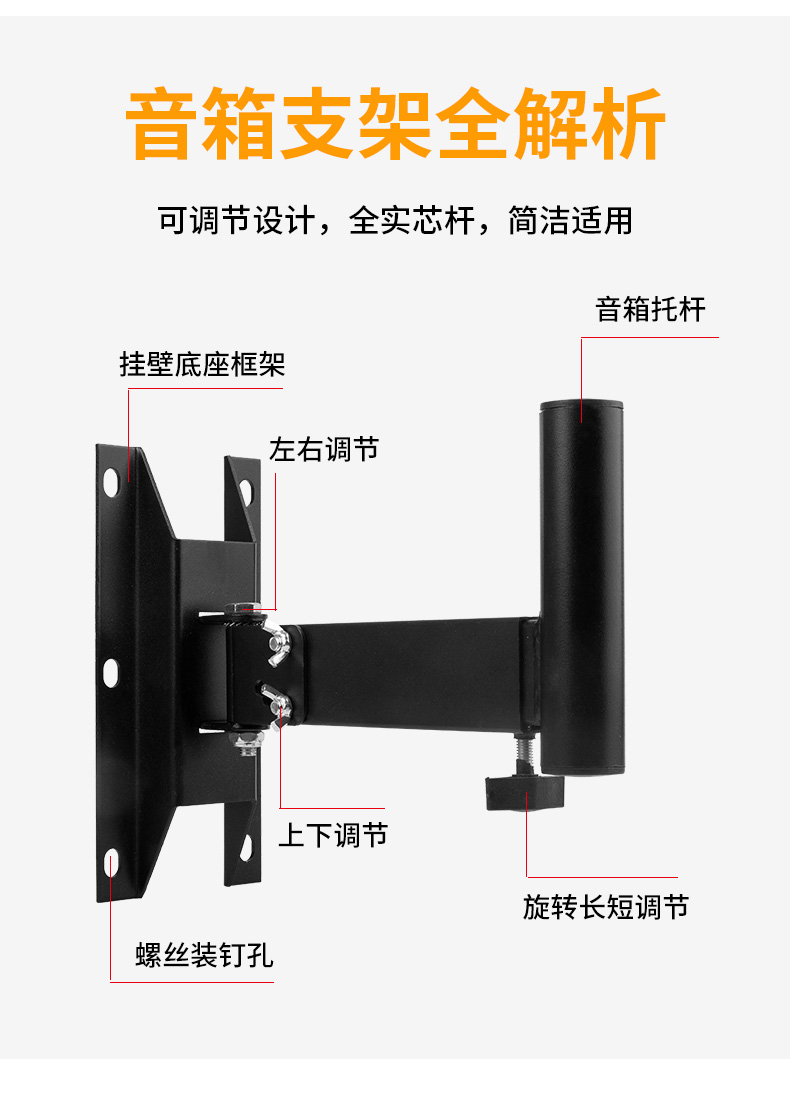 音箱支架全解析

可调节设计，全实芯杆，简洁适用

音箱托杆

挂壁底座框架

左右调节

上下调节

旋转长短调节

螺丝装钉孔