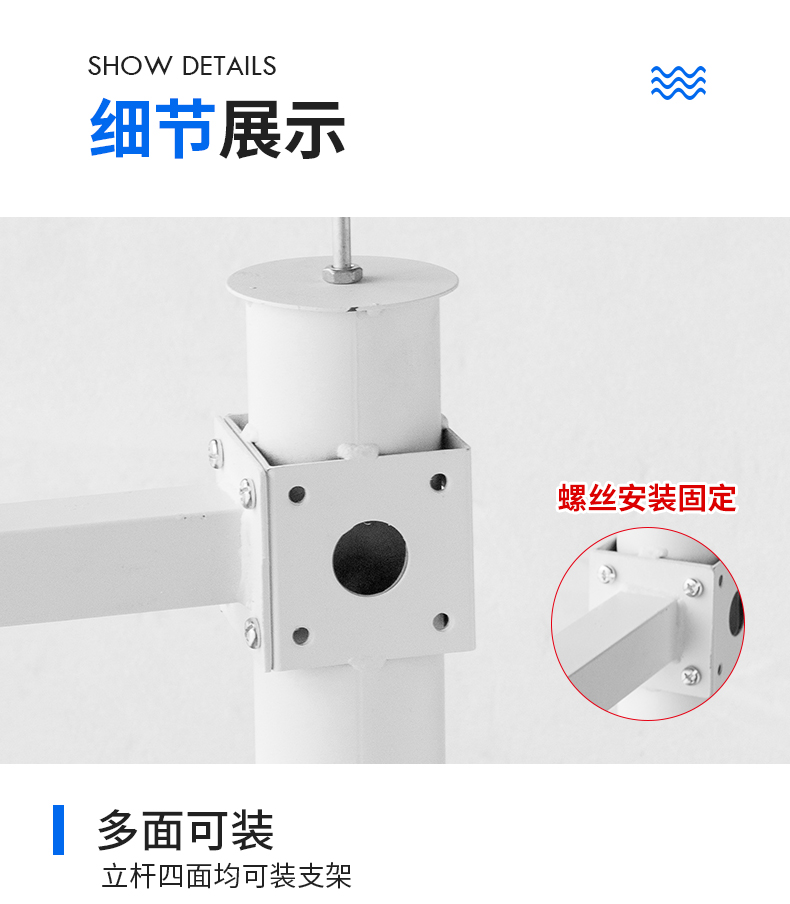 SHOW DETAILS

细节展示

螺丝安装固定

多面可装

立杆四面均可装支架